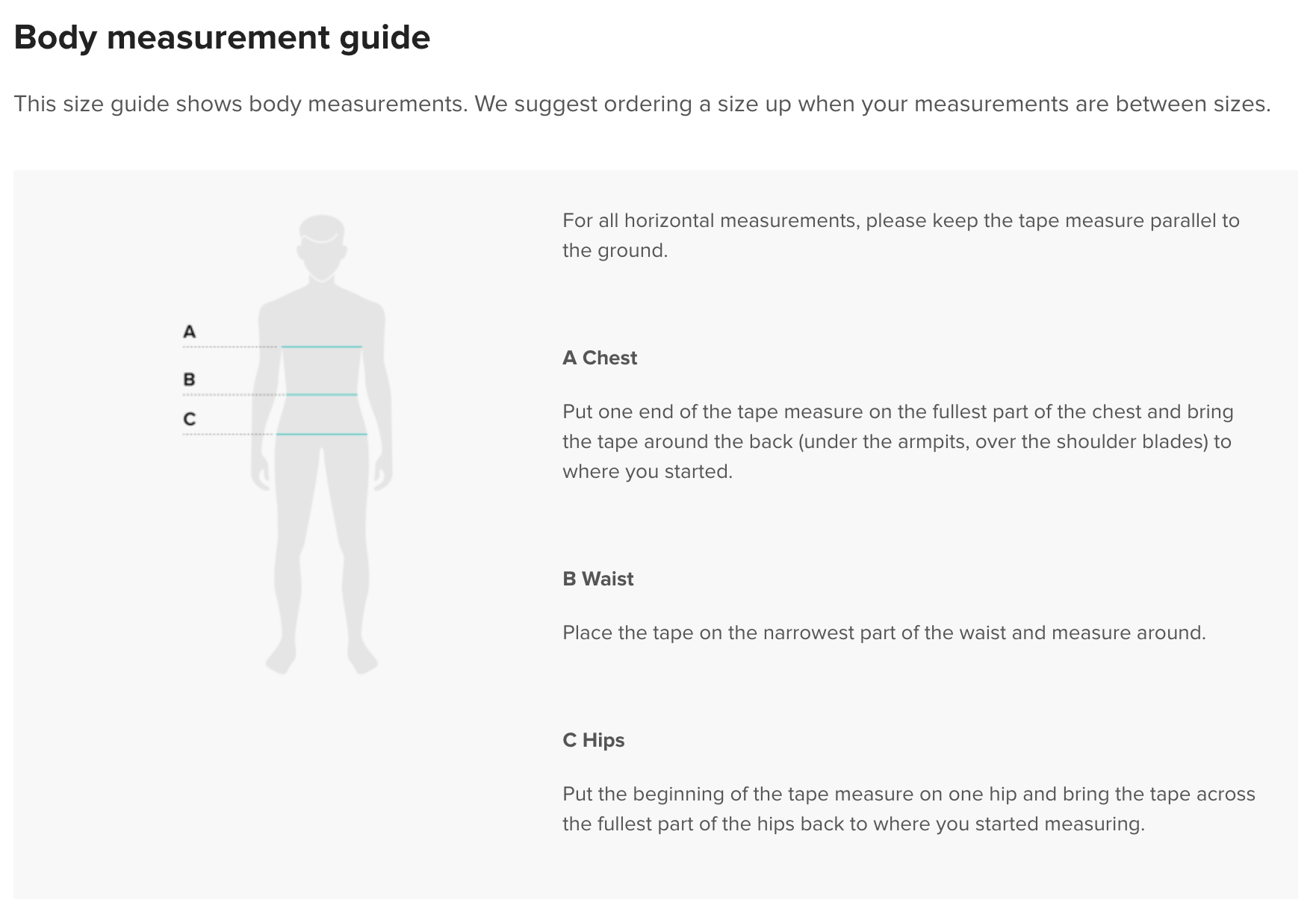 Body measurement guide

This size guide shows body measurements. We suggest ordering a size up when your measurements are between sizes.

A

B

C

For all horizontal measurements, please keep the tape measure parallel to the ground.

A Chest

Put one end of the tape measure on the fullest part of the chest and bring the tape around the back (under the armpits, over the shoulder blades) to where you started.

B Waist

Place the tape on the narrowest part of the waist and measure around.

C Hips

Put the beginning of the tape measure on one hip and bring the tape across the fullest part of the hips back to where you started measuring.